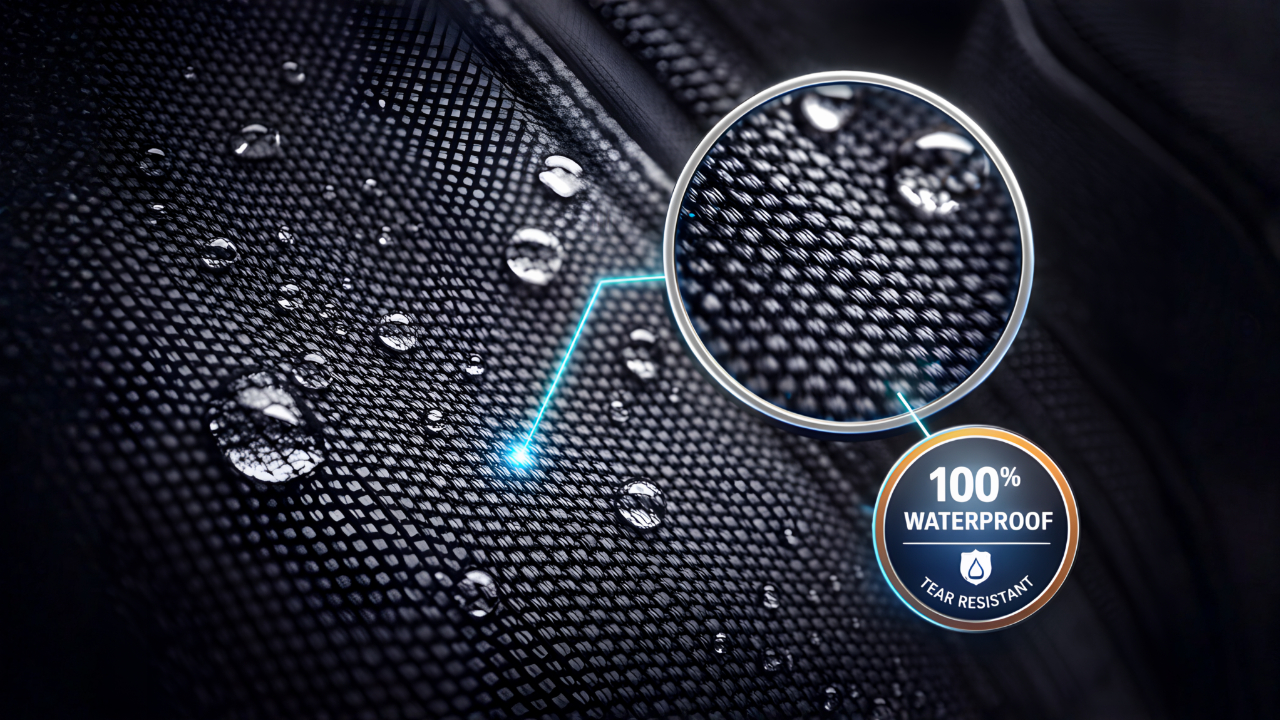 100%
WATERPROOF
TEAR RESISTANT