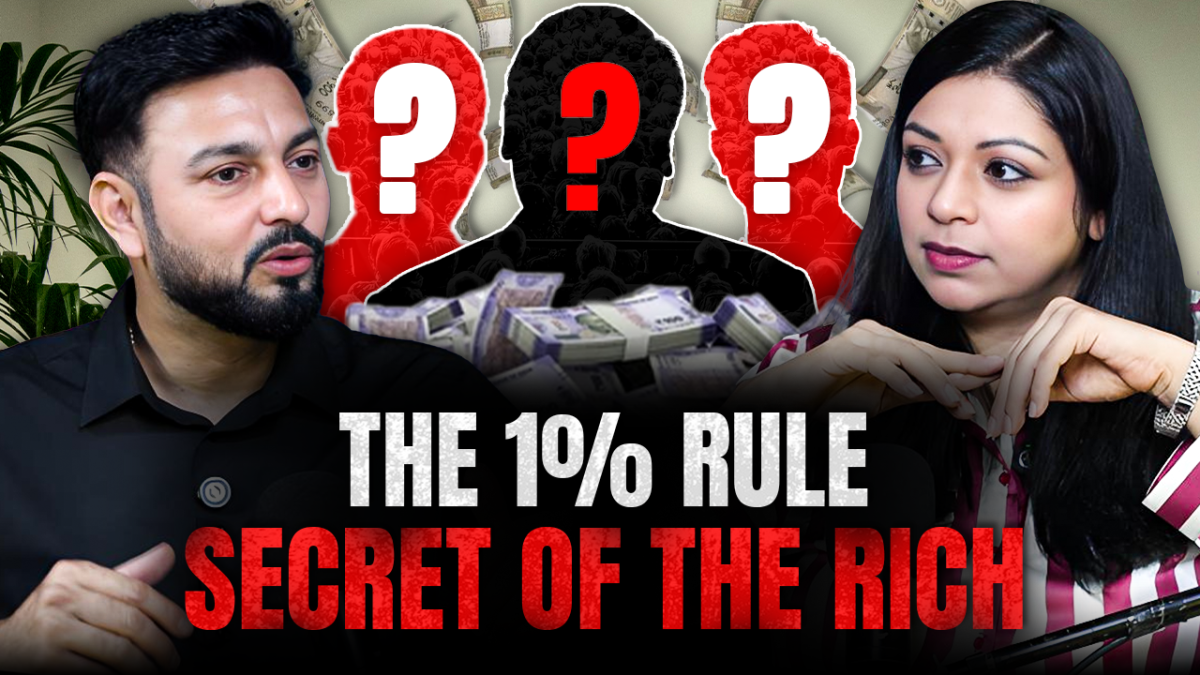 ?
?
?
THE 1% RULE
SECRET OF THE RICH