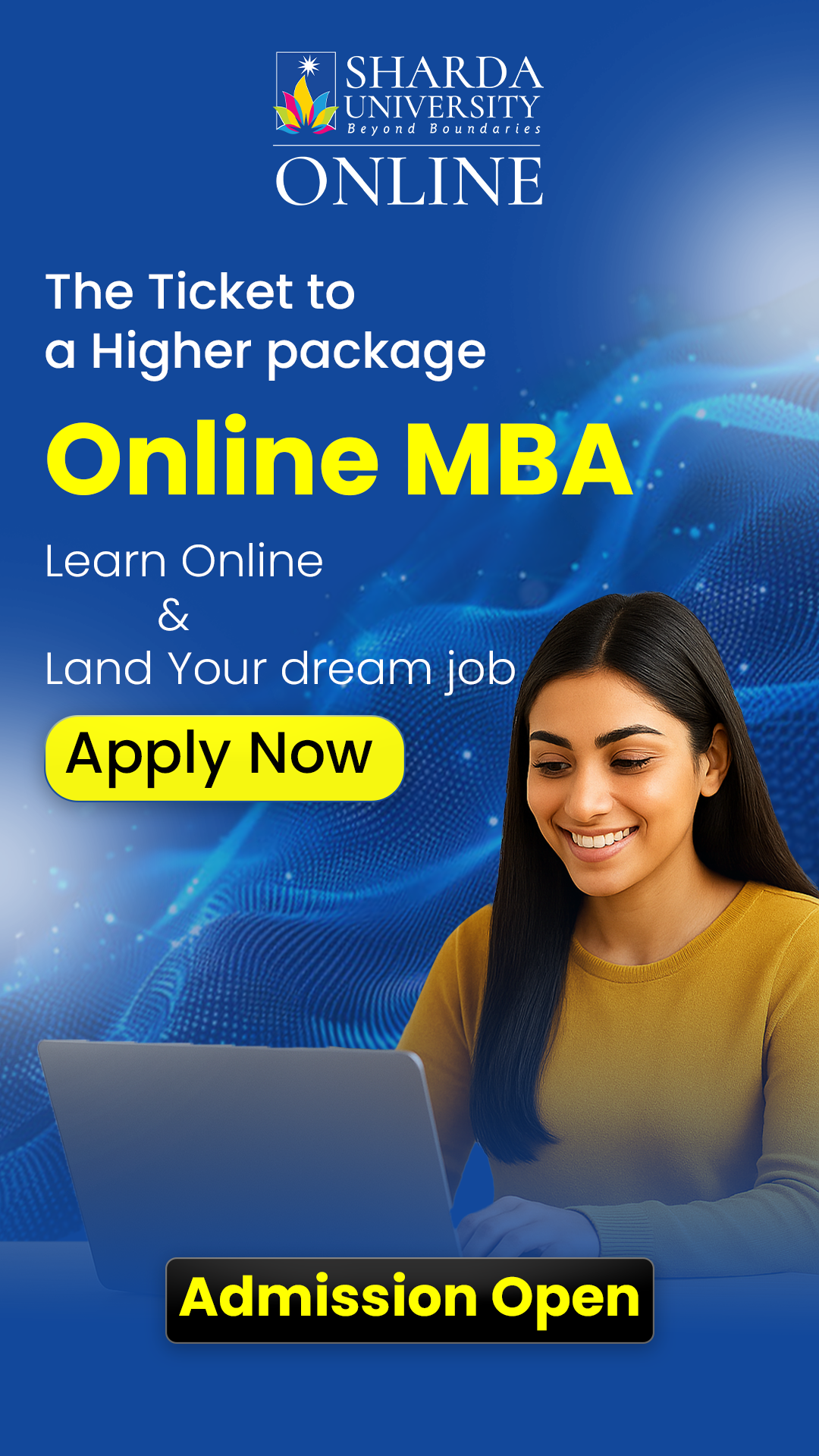 SHARDA UNIVERSITY
Beyond Boundaries
ONLINE

The Ticket to a Higher package

Online MBA

Learn Online
&
Land Your dream job

Apply Now

Admission Open