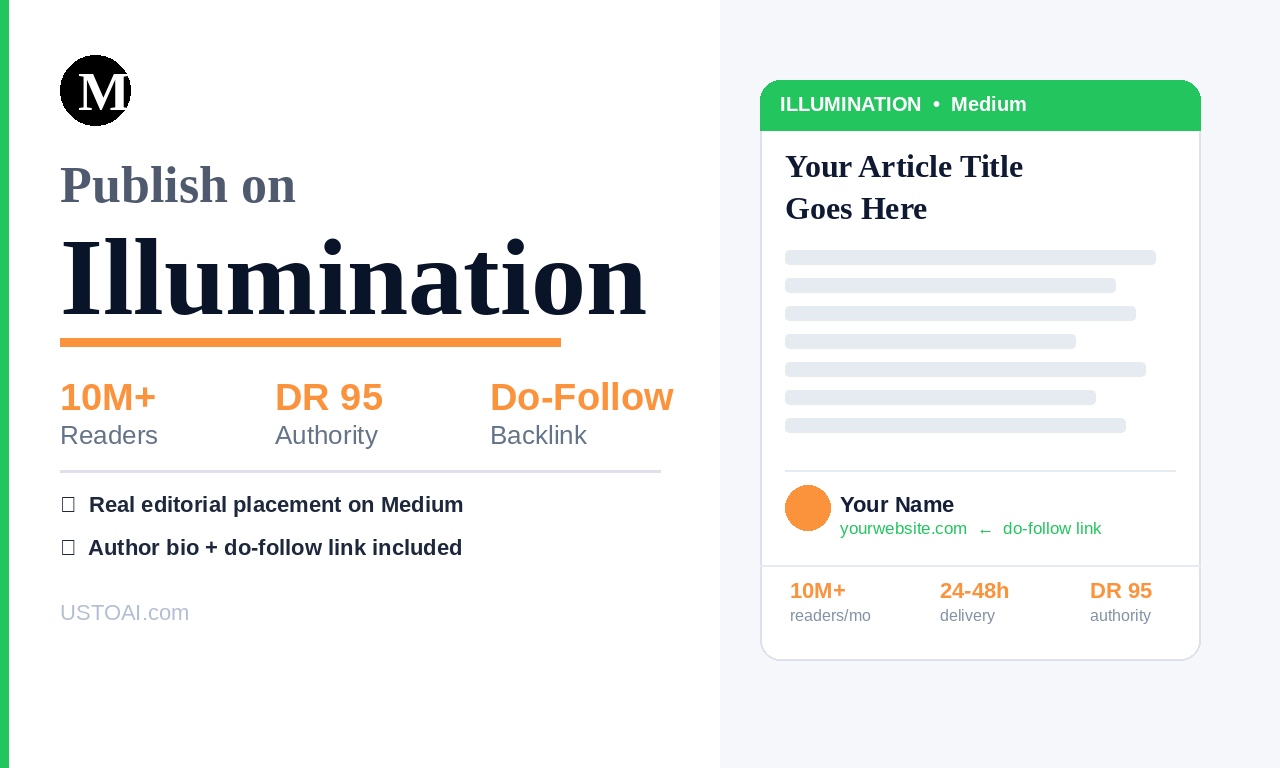 M

Publish on

Illumination

10M+
Readers

DR 95
Authority

Do-Follow
Backlink

☐ Real editorial placement on Medium

☐ Author bio + do-follow link included

USTOAI.com

ILLUMINATION • Medium

Your Article Title Goes Here

Your Name
yourwebsite.com ← do-follow link

10M+
readers/mo

24-48h
delivery

DR 95
authority